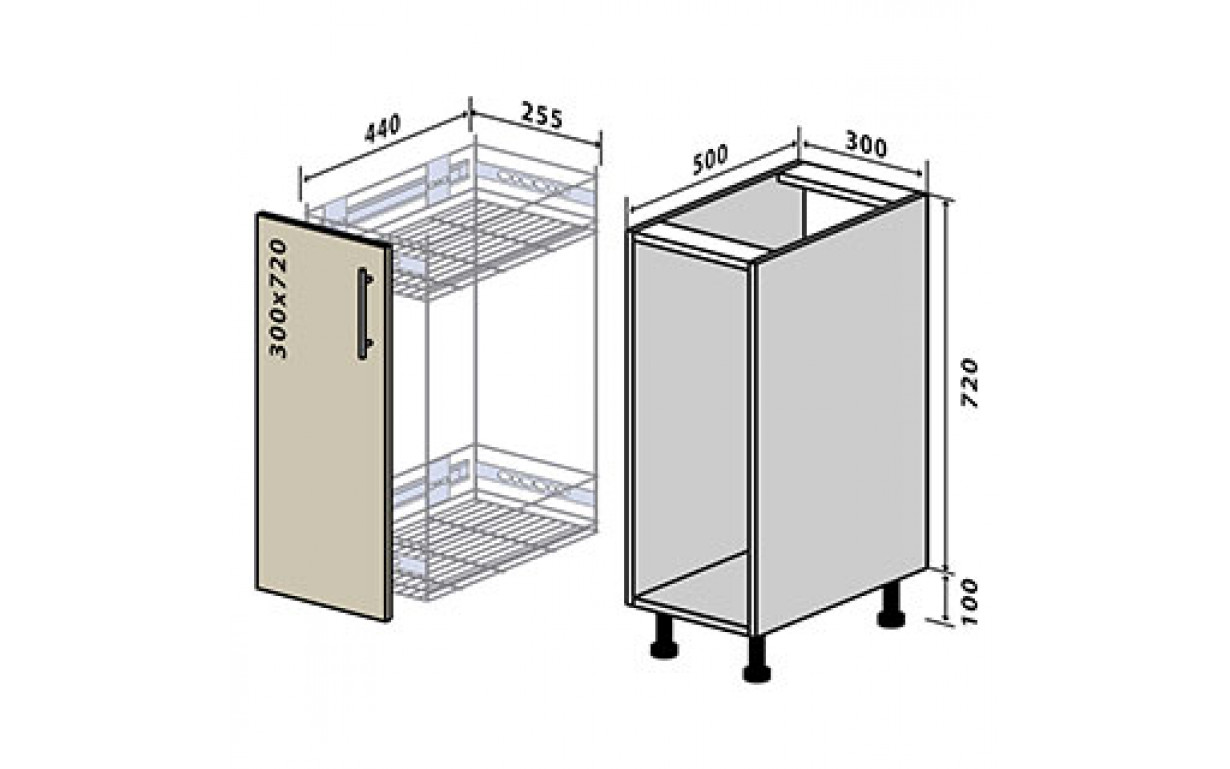 440
255
300x720
500
300
720
100